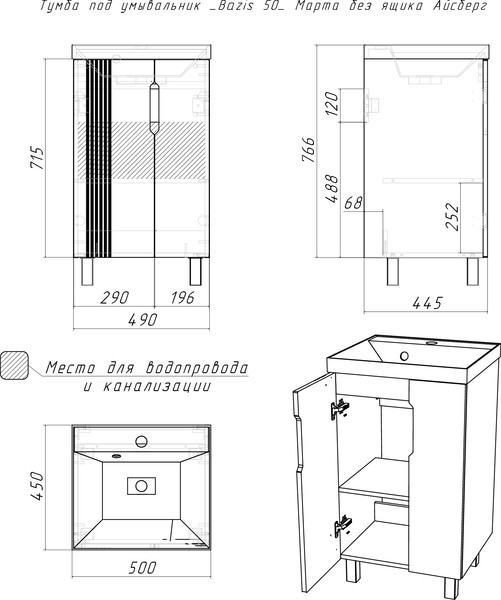 Тумба под умывальник _Bazis 50_ Марта без ящика Айсберг

715

290 196

490

766

120

488

68

252

445

Место для водопровода и канализации

450

500