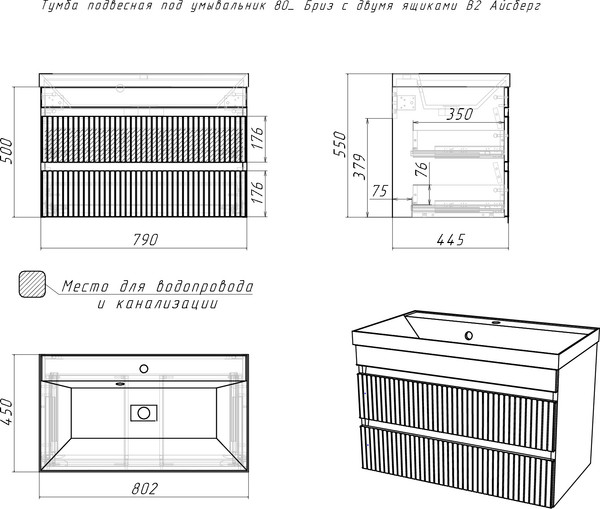 Тумба подвесная под умывальник 80_ Бриз с двумя ящиками В2 Айсберг

500

176

176

790

550

379

350

76

75

445

Место для водопровода и канализации

450

802