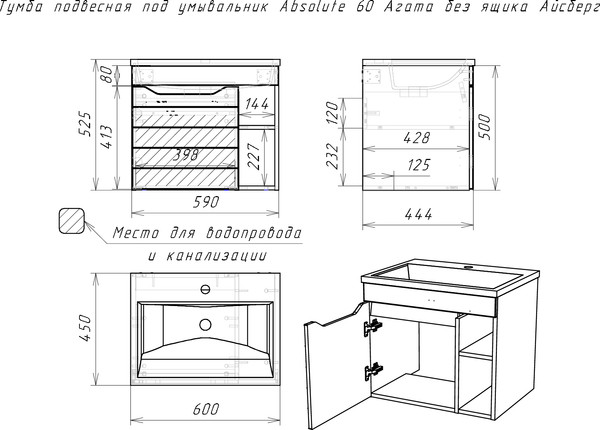 Тумба подвесная под умывальник Absolute 60 Агата без ящика Айсберг

80
525
413
144
398
227
590

120
232
428
125
500
444

Место для водопровода и канализации

450
600