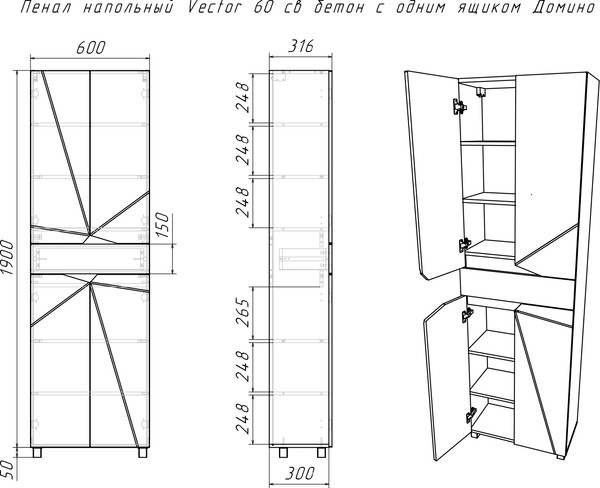 Пенал напольный Vector 60 св бетон с одним ящиком Домино

600

1900

150

50

316

248

248

248

265

248

248

300