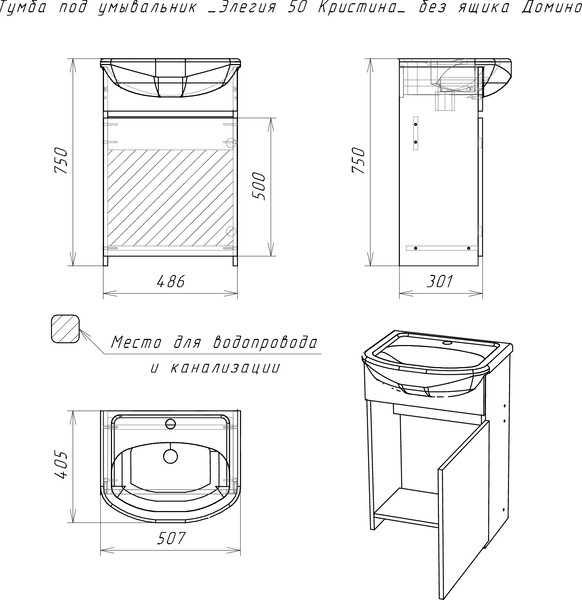 Тумба под умывальник _Элегия 50 Кристина_ без ящика Домино

750

500

486

750

301

Место для водопровода и канализации

405

507