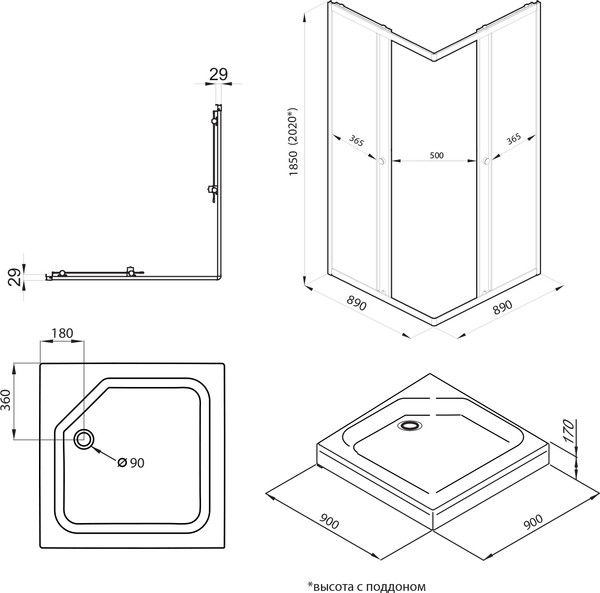 29

29

1850 (2020*)

365

500

365

890

890

180

360

Ø 90

170

900

900

*высота с поддоном