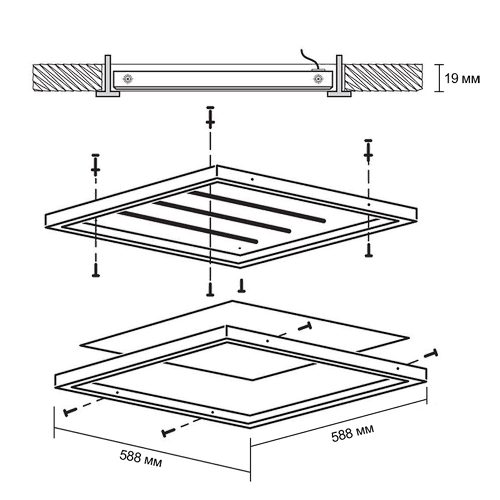 19 мм

588 мм

588 мм