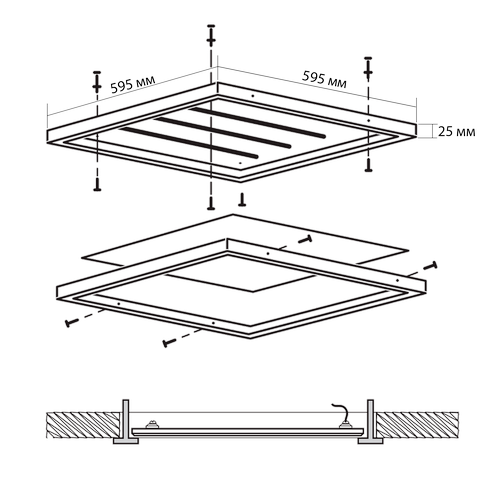 595 мм
595 мм
25 мм