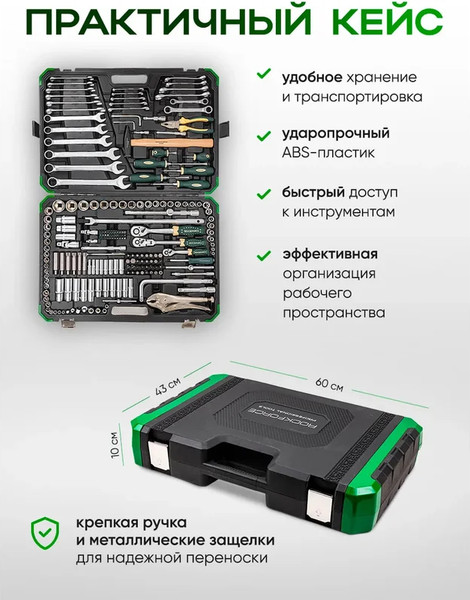 ПРАКТИЧНЫЙ КЕЙС

удобное хранение и транспортировка

ударопрочный ABS-пластик

быстрый доступ к инструментам

эффективная организация рабочего пространства

43 см

60 см

10 см

ROCKFORCE PROFESSIONAL TOOLS

крепкая ручка и металлические защелки для надежной переноски