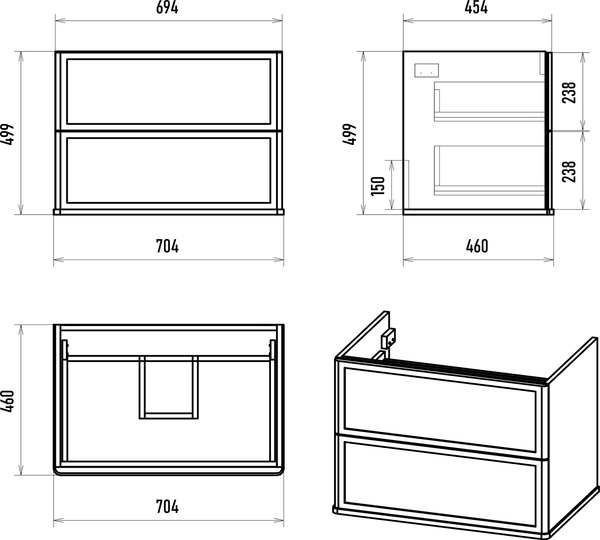 694
499
704
454
499
150
238
238
460
460
704