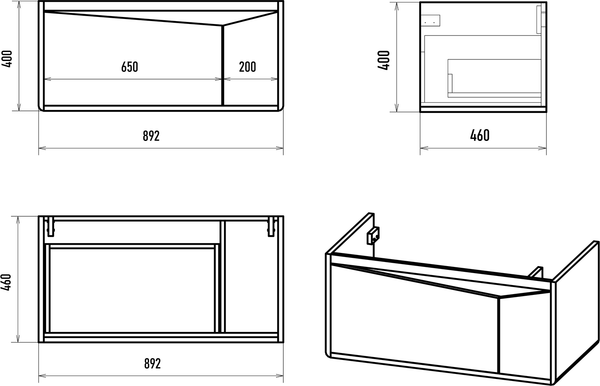 400
650
200
892
400
460
460
892