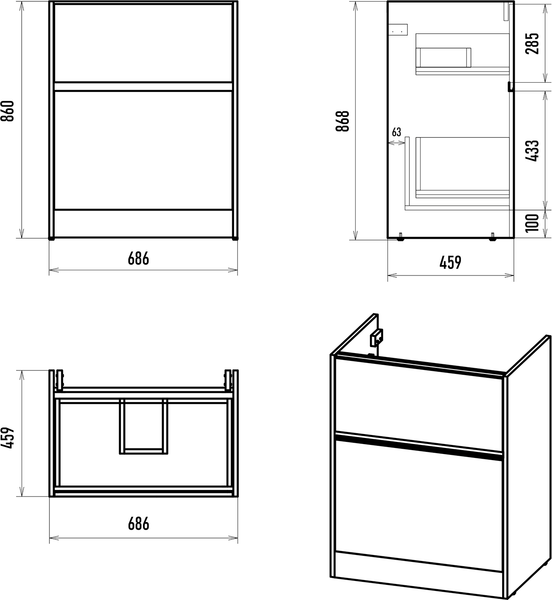 860

686

868

63

285

433

100

459

459

686