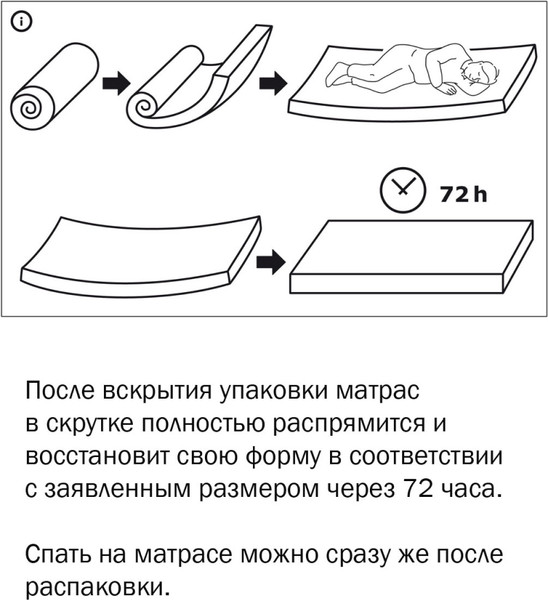 i

72 h

После вскрытия упаковки матрас в скрутке полностью распрямится и восстановит свою форму в соответствии с заявленным размером через 72 часа.

Спать на матрасе можно сразу же после распаковки.