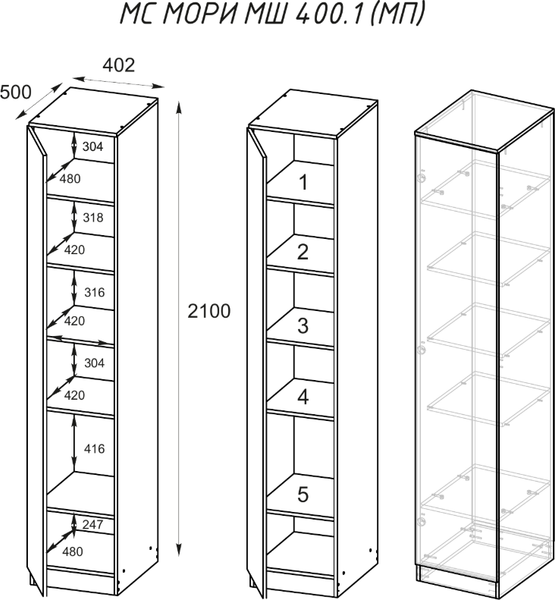 МС МОРИ МШ 400.1 (МП)

402
500
304
480
318
420
316
420
304
420
416
247
480
2100

1
2
3
4
5