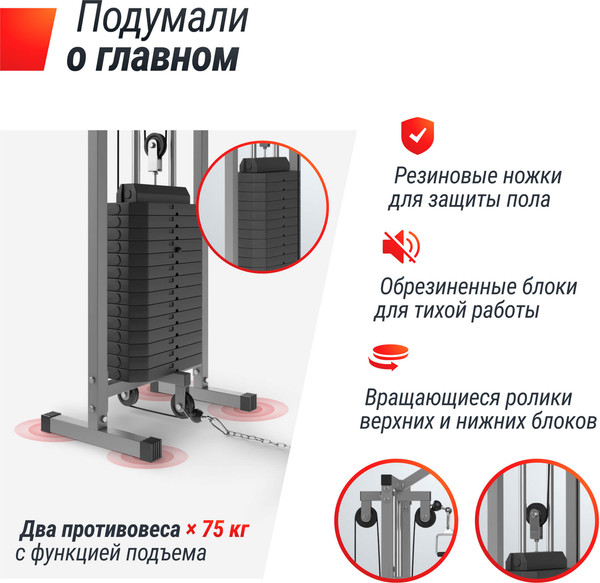 Подумали
о главном

Резиновые ножки
для защиты пола

Обрезиненные блоки
для тихой работы

Вращающиеся ролики
верхних и нижних блоков

Два противовеса × 75 кг
с функцией подъема